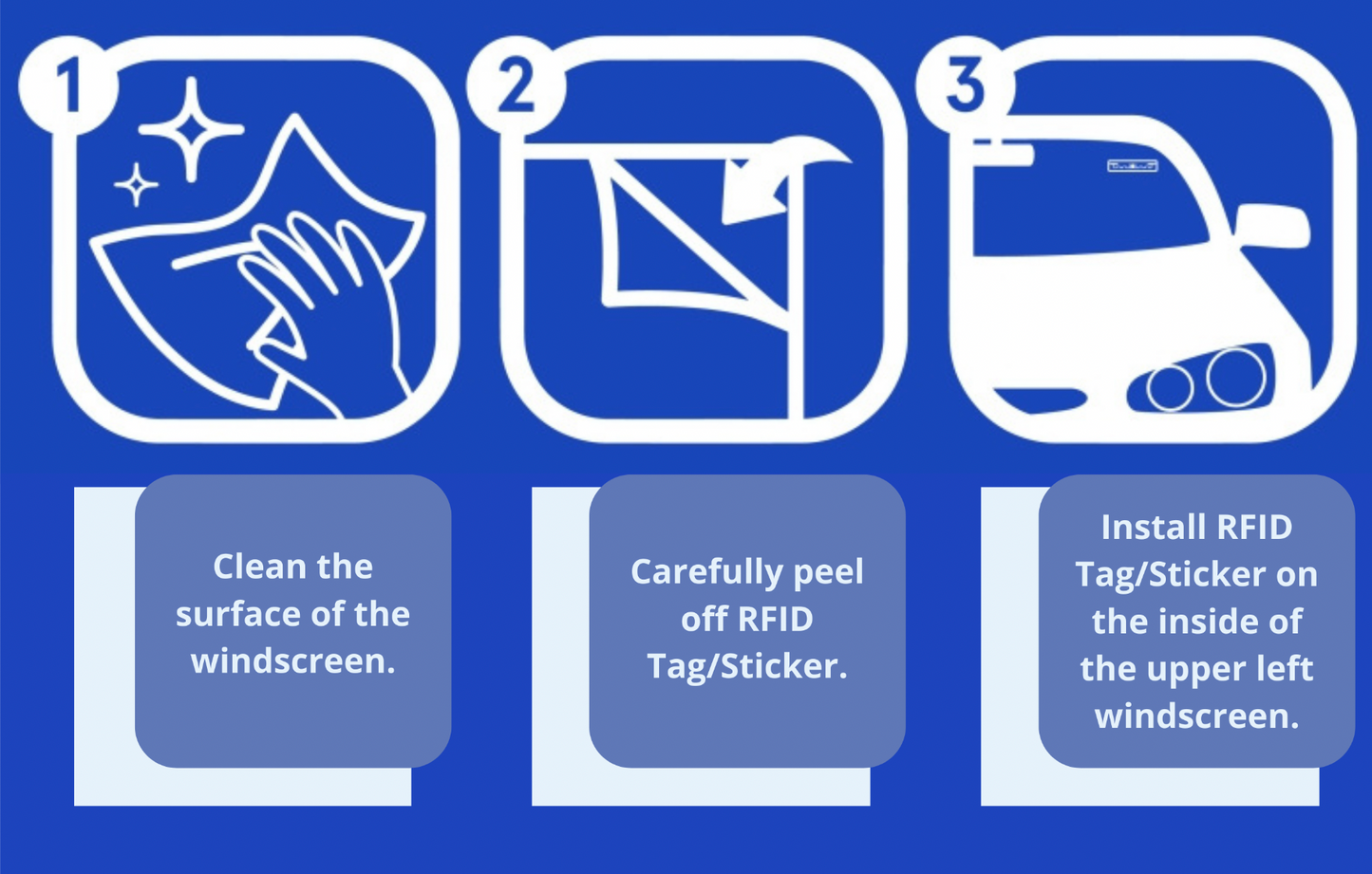 1

2

3

Clean the surface of the windscreen.

Carefully peel off RFID Tag/Sticker.

Install RFID Tag/Sticker on the inside of the upper left windscreen.