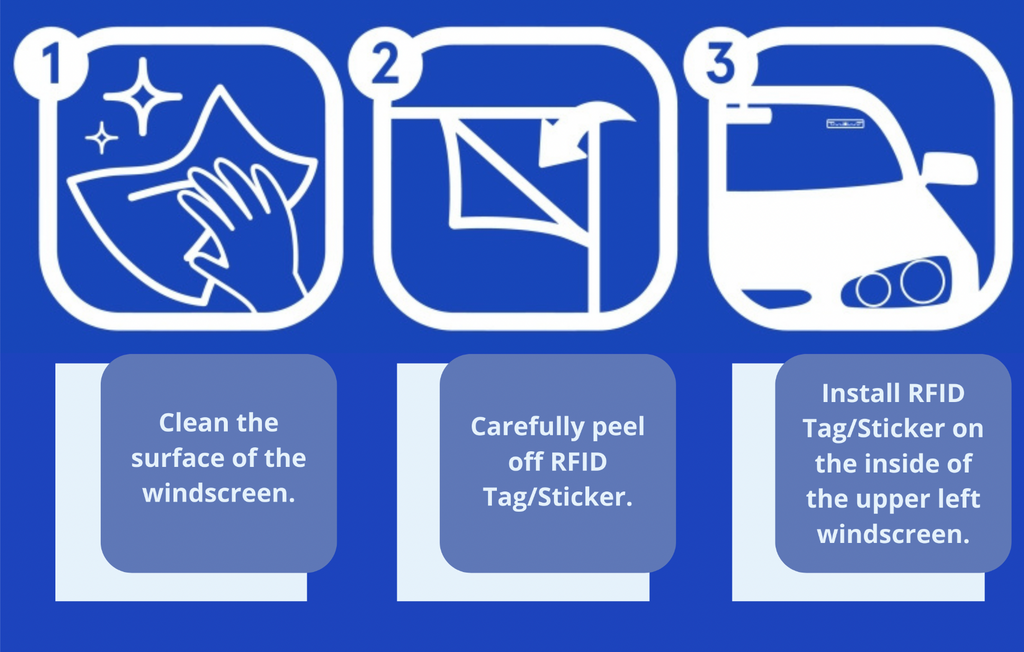 1

2

3

Clean the surface of the windscreen.

Carefully peel off RFID Tag/Sticker.

Install RFID Tag/Sticker on the inside of the upper left windscreen.